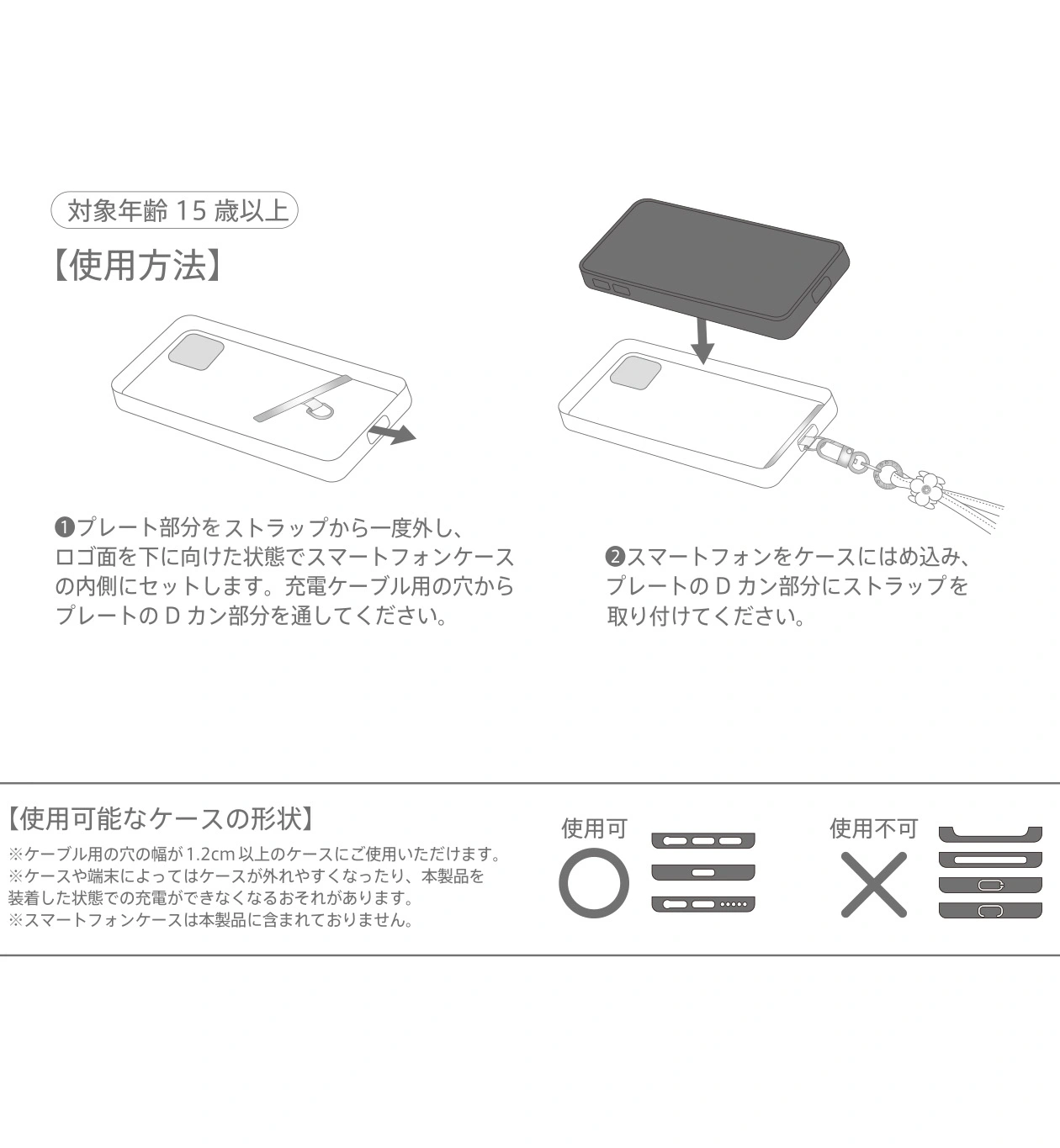 対象年齢 15 歳以上

【使用方法】

❶プレート部分をストラップから一度外し、ロゴ面を下に向けた状態でスマートフォンケースの内側にセットします。充電ケーブル用の穴からプレートの D カン部分を通してください。

❷スマートフォンをケースにはめ込み、プレートの D カン部分にストラップを取り付けてください。

【使用可能なケースの形状】

※ケーブル用の穴の幅が 1.2cm 以上のケースにご使用いただけます。
※ケースや端末によってはケースが外れやすくなったり、本製品を装着した状態での充電ができなくなるおそれがあります。
※スマートフォンケースは本製品に含まれておりません。

使用可

使用不可